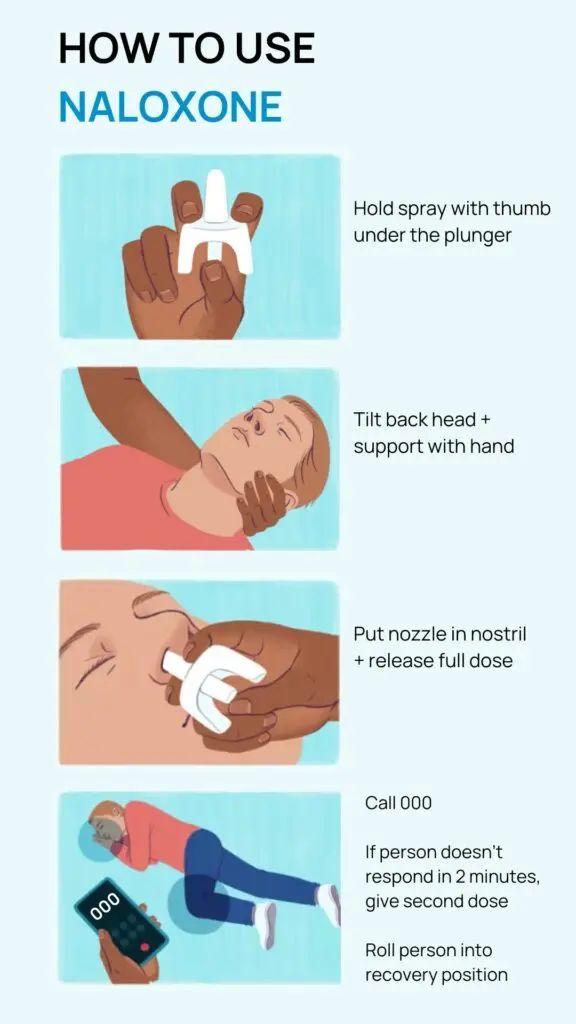 HOW TO USE
NALOXONE

Hold spray with thumb under the plunger

Tilt back head + support with hand

Put nozzle in nostril + release full dose

000

Call 000

If person doesn't respond in 2 minutes, give second dose

Roll person into recovery position